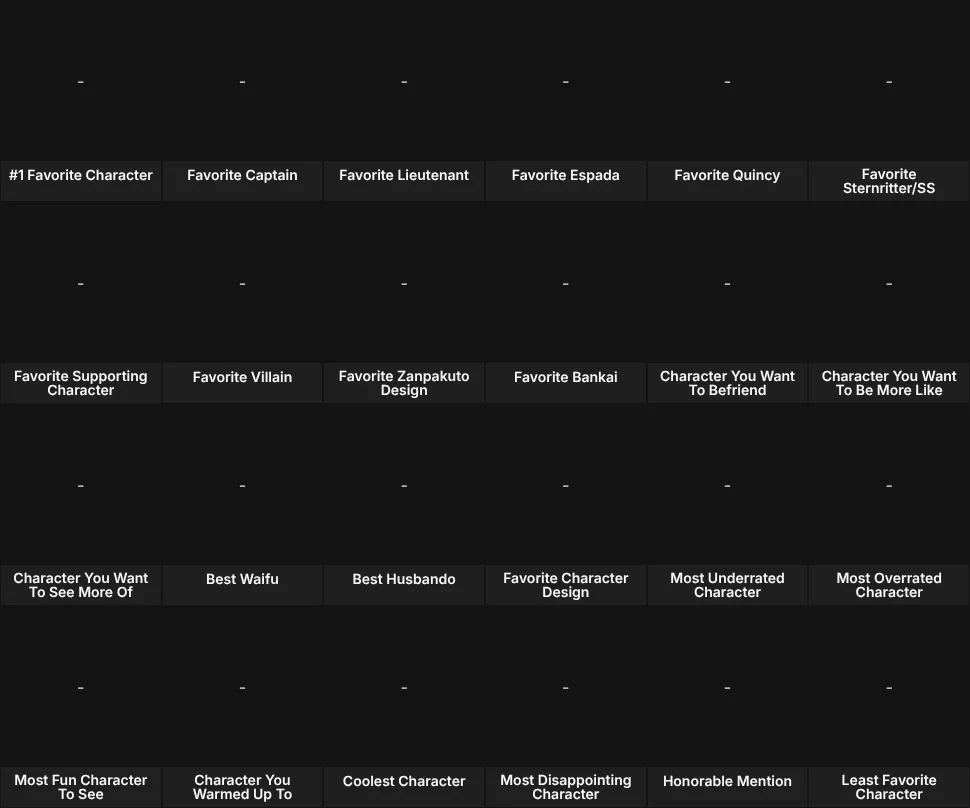 -

#1 Favorite Character

-

Favorite Captain

-

Favorite Lieutenant

-

Favorite Espada

-

Favorite Quincy

-

Favorite Sternritter/SS

-

Favorite Supporting Character

-

Favorite Villain

-

Favorite Zanpakuto Design

-

Favorite Bankai

-

Character You Want To Befriend

-

Character You Want To Be More Like

-

Character You Want To See More Of

-

Best Waifu

-

Best Husbando

-

Favorite Character Design

-

Most Underrated Character

-

Most Overrated Character

-

Most Fun Character To See

-

Character You Warmed Up To

-

Coolest Character

-

Most Disappointing Character

-

Honorable Mention

-

Least Favorite Character